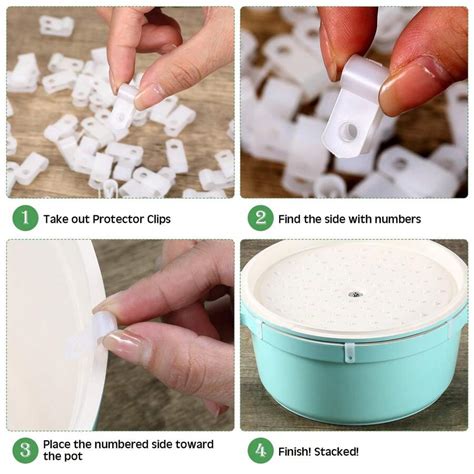 1 Take out Protector Clips

2 Find the side with numbers

3 Place the numbered side toward the pot

4 Finish! Stacked!