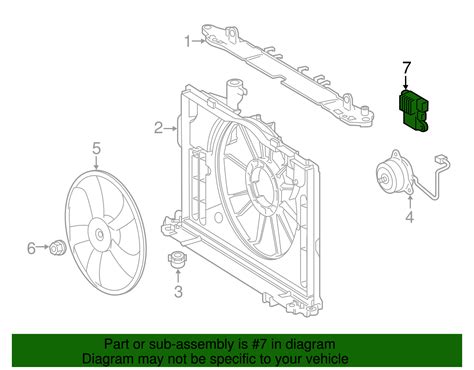 1
7
2
5
4
6
3

Part or sub-assembly is #7 in diagram
Diagram may not be specific to your vehicle