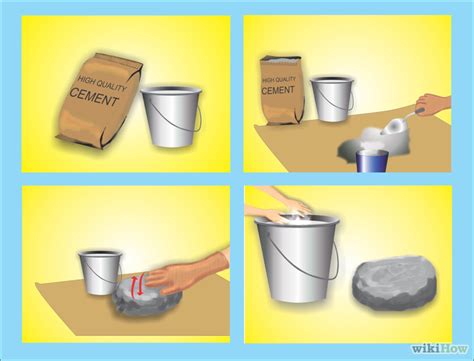 HIGH QUALITY
CEMENT

HIGH QUALITY
CEMENT

wikiHow