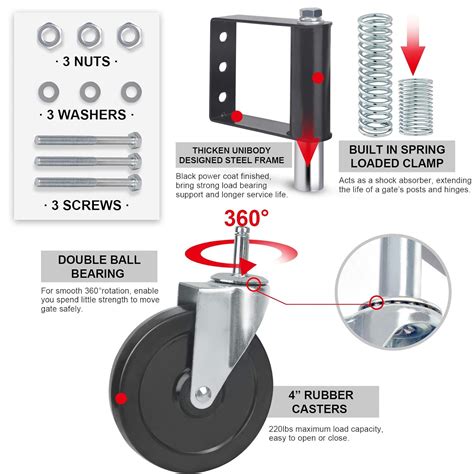 · 3 NUTS ·

· 3 WASHERS ·

· 3 SCREWS ·

THICKEN UNIBODY DESIGNED STEEL FRAME

Black power coat finished, bring strong load bearing support and longer service life.

BUILT IN SPRING LOADED CLAMP

Acts as a shock absorber, extending the life of a gate's posts and hinges.

360°

DOUBLE BALL BEARING

For smooth 360°rotation, enable you spend little strength to move gate safely.

4" RUBBER CASTERS

220lbs maximum load capacity, easy to open or close.