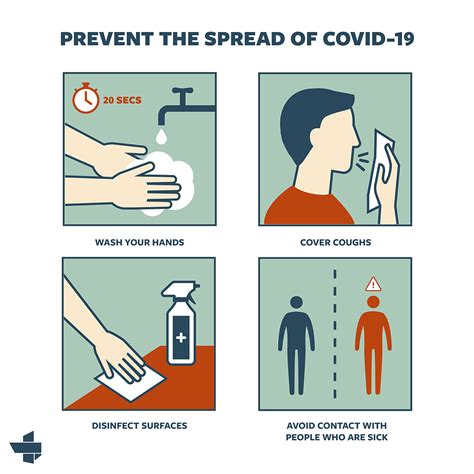 PREVENT THE SPREAD OF COVID-19

20 SECS

WASH YOUR HANDS

COVER COUGHS

DISINFECT SURFACES

AVOID CONTACT WITH PEOPLE WHO ARE SICK