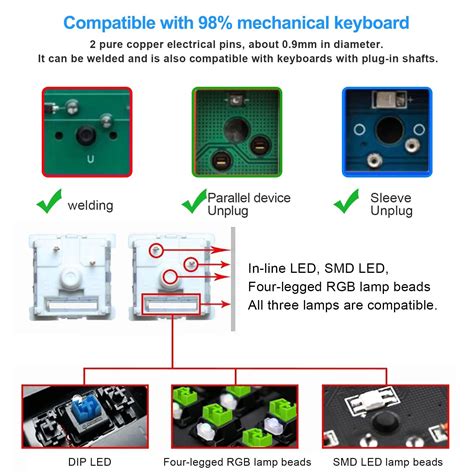 Compatible with 98% mechanical keyboard

2 pure copper electrical pins, about 0.9mm in diameter.
It can be welded and is also compatible with keyboards with plug-in shafts.

U

welding

Parallel device Unplug

Sleeve Unplug

In-line LED, SMD LED,
Four-legged RGB lamp beads
All three lamps are compatible.

DIP LED

Four-legged RGB lamp beads

SMD LED lamp beads