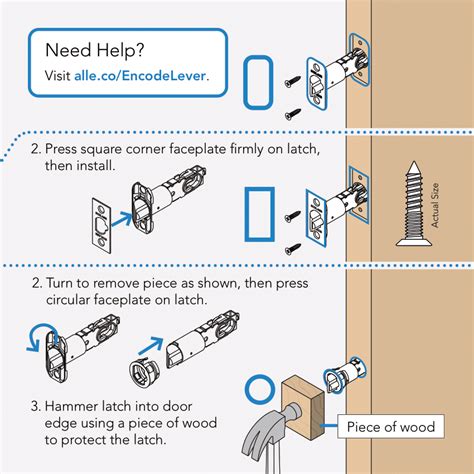 Need Help?
Visit alle.co/EncodeLever.

2. Press square corner faceplate firmly on latch, then install.

Actual Size

2. Turn to remove piece as shown, then press circular faceplate on latch.

3. Hammer latch into door edge using a piece of wood to protect the latch.

Piece of wood