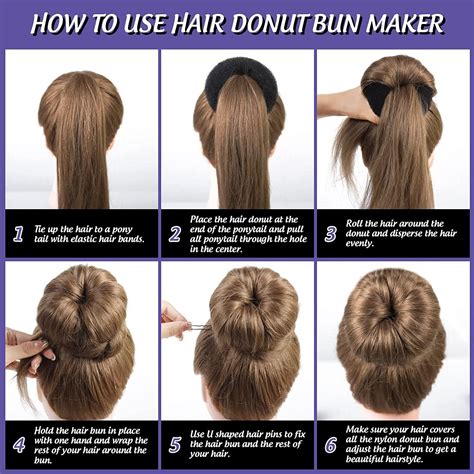 HOW TO USE HAIR DONUT BUN MAKER

1 Tie up the hair to a pony tail with elastic hair bands.

2 Place the hair donut at the end of the ponytail and pull all ponytail through the hole in the center.

3 Roll the hair around the donut and disperse the hair evenly.

4 Hold the hair bun in place with one hand and wrap the rest of your hair around the bun.

5 Use U shaped hair pins to fix the hair bun and the rest of your hair.

6 Make sure your hair covers all the nylon donut bun and adjust the hair bun to get a beautiful hairstyle.