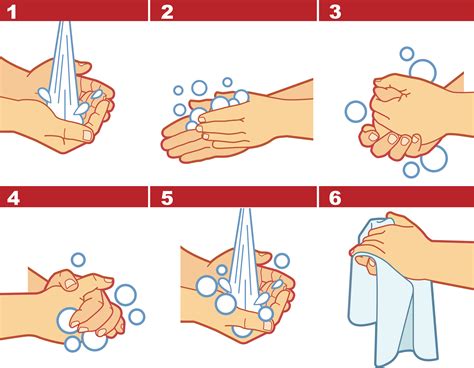 1

2

3

4

5

6