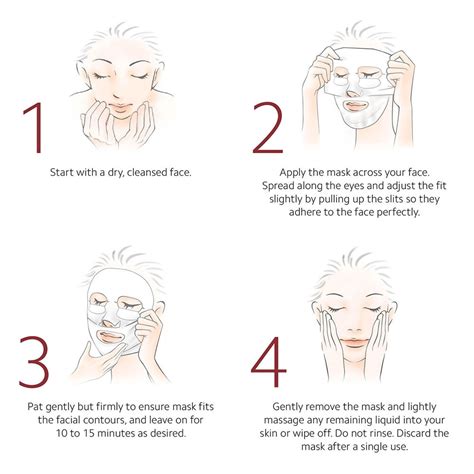 1

Start with a dry, cleansed face.

2

Apply the mask across your face. Spread along the eyes and adjust the fit slightly by pulling up the slits so they adhere to the face perfectly.

3

Pat gently but firmly to ensure mask fits the facial contours, and leave on for 10 to 15 minutes as desired.

4

Gently remove the mask and lightly massage any remaining liquid into your skin or wipe off. Do not rinse. Discard the mask after a single use.