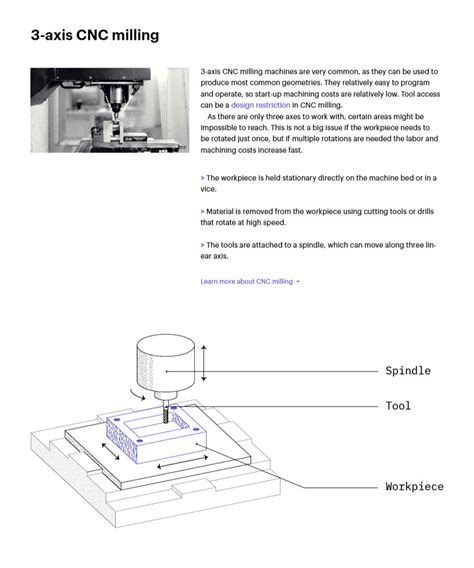 3-axis CNC milling

3-axis CNC milling machines are very common, as they can be used to produce most common geometries. They relatively easy to program and operate, so start-up machining costs are relatively low. Tool access can be a design restriction in CNC milling.

As there are only three axes to work with, certain areas might be impossible to reach. This is not a big issue if the workpiece needs to be rotated just once, but if multiple rotations are needed the labor and machining costs increase fast.

> The workpiece is held stationary directly on the machine bed or in a vice.

> Material is removed from the workpiece using cutting tools or drills that rotate at high speed.

> The tools are attached to a spindle, which can move along three linear axis.

Learn more about CNC milling →

Spindle

Tool

Workpiece