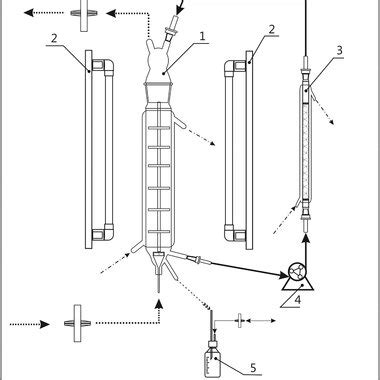 2
1
2
3
4
5