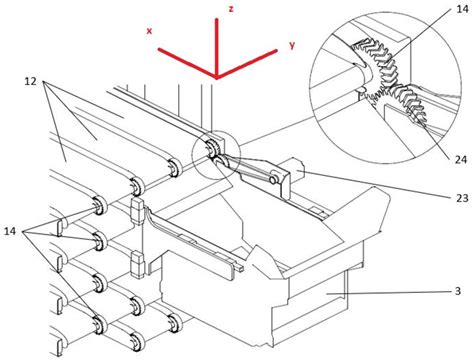 z
x
y
14
12
24
23
14
3