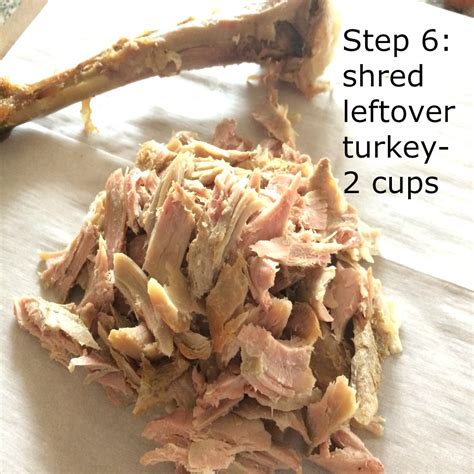 Step 6: shred leftover turkey- 2 cups