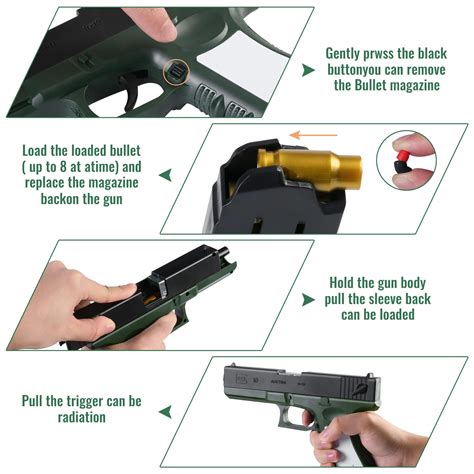 Gently prwss the black buttonyou can remove the Bullet magazine

Load the loaded bullet ( up to 8 at atime) and replace the magazine backon the gun

Hold the gun body pull the sleeve back can be loaded

Pull the trigger can be radiation