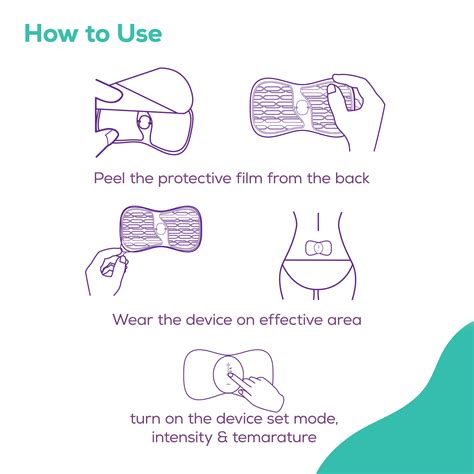 How to Use

Peel the protective film from the back

Wear the device on effective area

turn on the device set mode, intensity & temarature