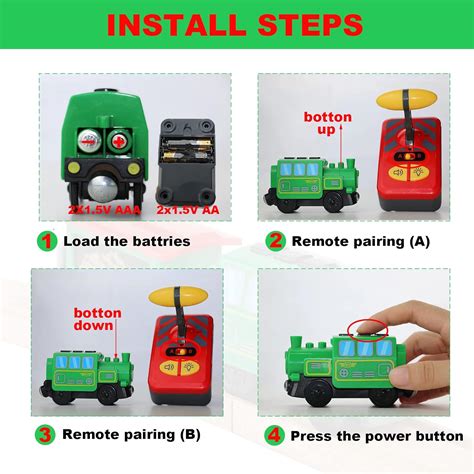 INSTALL STEPS

2X1.5V AAA 2x1.5V AA

1 Load the battries

botton up

A B

2 Remote pairing (A)

botton down

A B

3 Remote pairing (B)

4 Press the power button