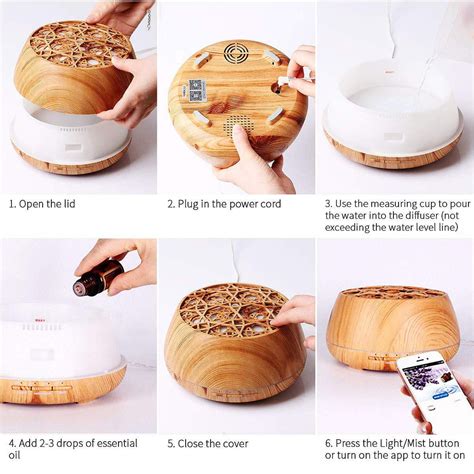 1. Open the lid

2. Plug in the power cord

3. Use the measuring cup to pour the water into the diffuser (not exceeding the water level line)

4. Add 2-3 drops of essential oil

5. Close the cover

6. Press the Light/Mist button or turn on the app to turn it on