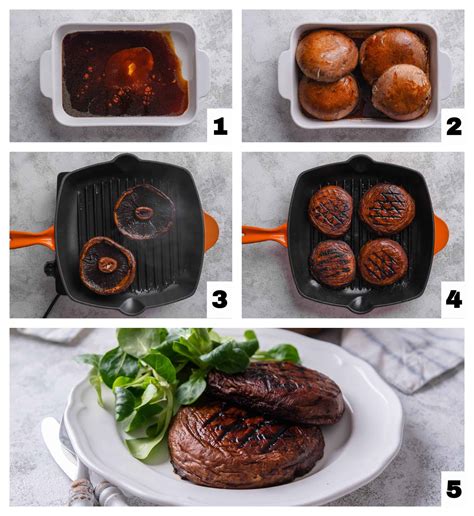 1

2

3

4

5