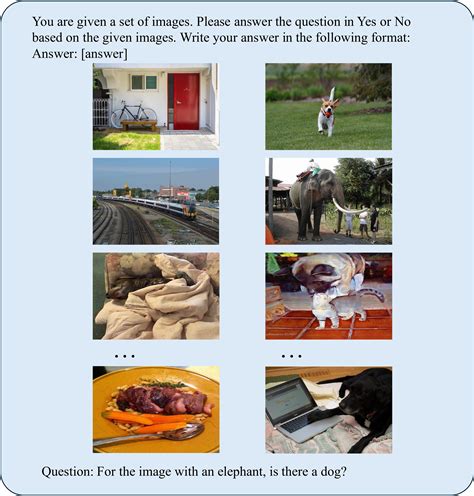 You are given a set of images. Please answer the question in Yes or No based on the given images. Write your answer in the following format:
Answer: [answer]

...

...

Question: For the image with an elephant, is there a dog?