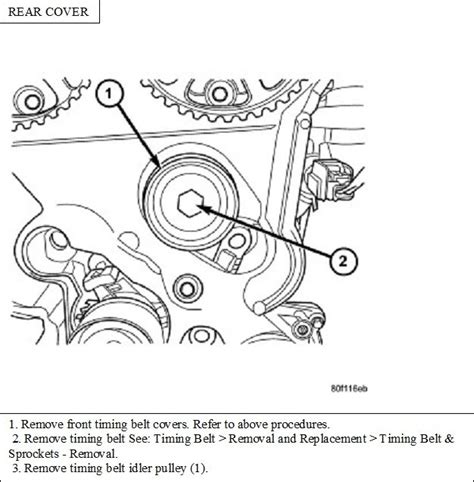 REAR COVER

1

2

80f116eb

1. Remove front timing belt covers. Refer to above procedures.
2. Remove timing belt See: Timing Belt > Removal and Replacement > Timing Belt & Sprockets - Removal.
3. Remove timing belt idler pulley (1).