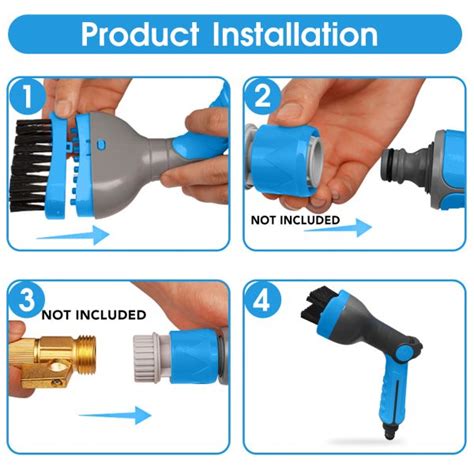 Product Installation

1

2

NOT INCLUDED

3

NOT INCLUDED

4