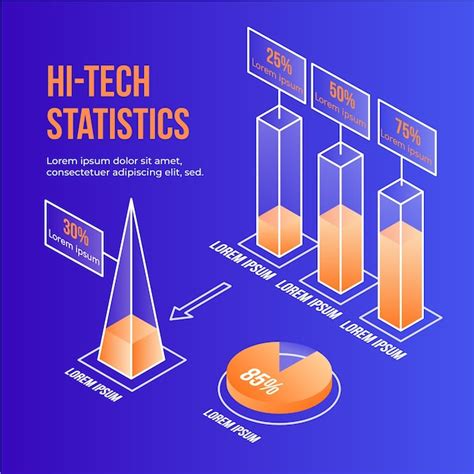 HI-TECH STATISTICS

Lorem ipsum dolor sit amet, consectetuer adipiscing elit, sed.

25%
Lorem ipsum

50%
Lorem ipsum

75%
Lorem ipsum

LOREM IPSUM

LOREM IPSUM

LOREM IPSUM

30%
Lorem ipsum

LOREM IPSUM

85%

LOREM IPSUM