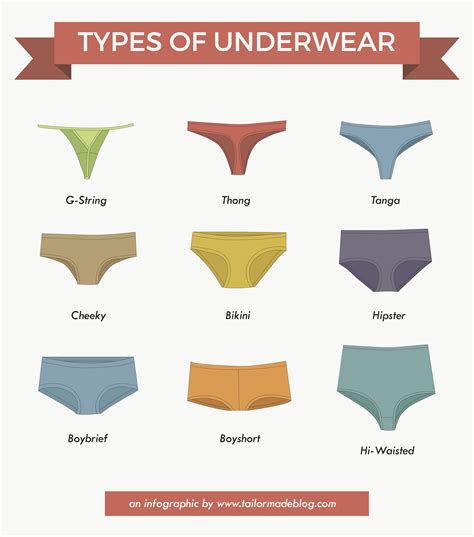 TYPES OF UNDERWEAR

G-String

Thong

Tanga

Cheeky

Bikini

Hipster

Boybrief

Boyshort

Hi-Waisted

an infographic by www.tailormadeblog.com