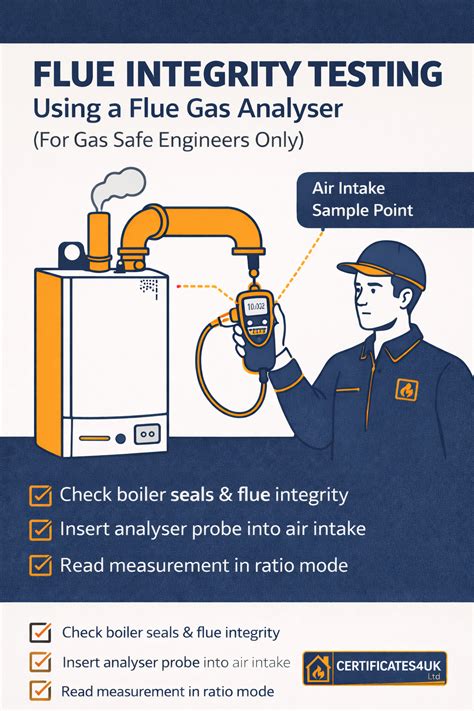 FLUE INTEGRITY TESTING
Using a Flue Gas Analyser
(For Gas Safe Engineers Only)

Air Intake Sample Point

10.002

Check boiler seals & flue integrity
Insert analyser probe into air intake
Read measurement in ratio mode

Check boiler seals & flue integrity
Insert analyser probe into air intake
Read measurement in ratio mode

CERTIFICATES4UK Ltd