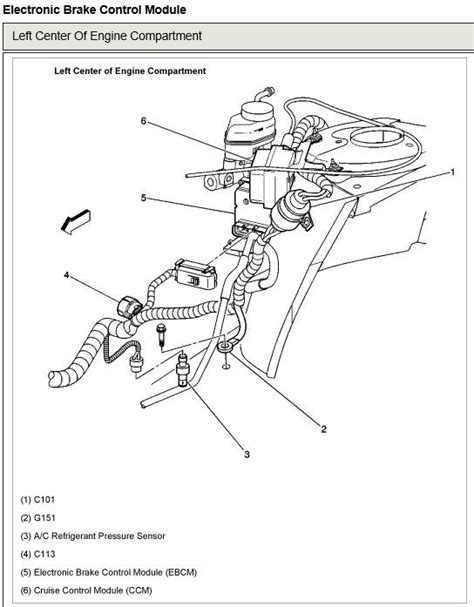 Electronic Brake Control Module

Left Center Of Engine Compartment

Left Center of Engine Compartment

6

1

5

4

2

3

(1) C101

(2) G151

(3) A/C Refrigerant Pressure Sensor

(4) C113

(5) Electronic Brake Control Module (EBCM)

(6) Cruise Control Module (CCM)