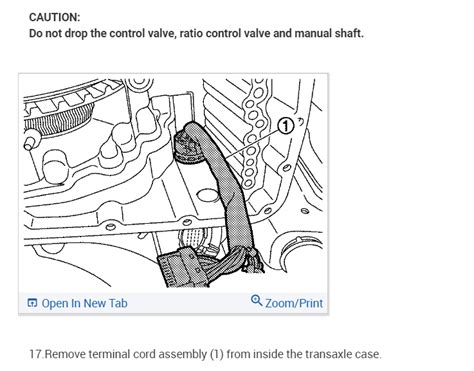 CAUTION:
Do not drop the control valve, ratio control valve and manual shaft.

1

Open In New Tab

Zoom/Print

17.Remove terminal cord assembly (1) from inside the transaxle case.