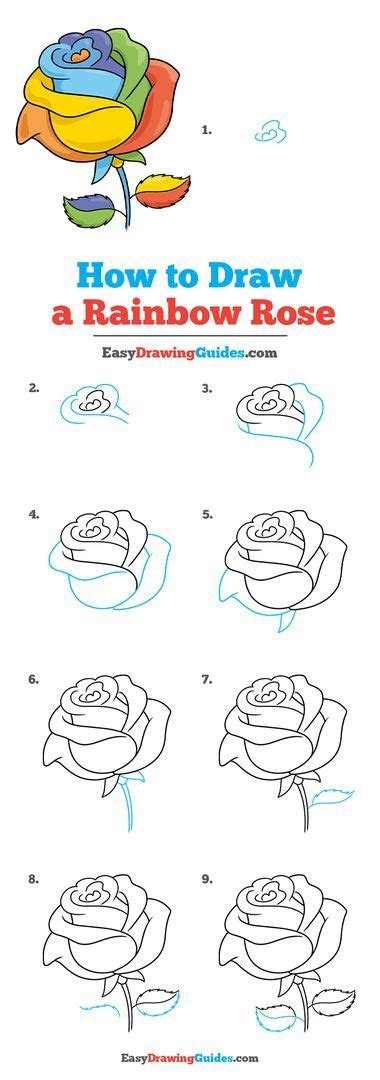 1.

How to Draw
a Rainbow Rose

EasyDrawingGuides.com

2.

3.

4.

5.

6.

7.

8.

9.

EasyDrawingGuides.com