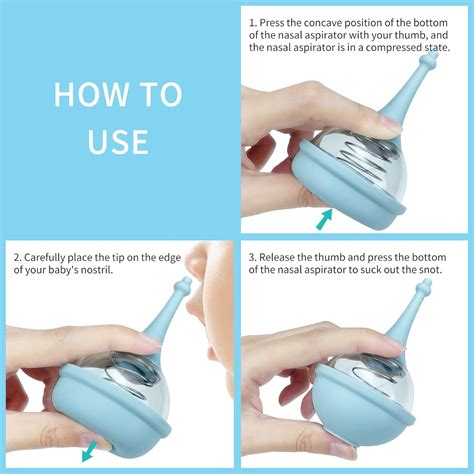 HOW TO USE

1. Press the concave position of the bottom of the nasal aspirator with your thumb, and the nasal aspirator is in a compressed state.

2. Carefully place the tip on the edge of your baby's nostril.

3. Release the thumb and press the bottom of the nasal aspirator to suck out the snot.