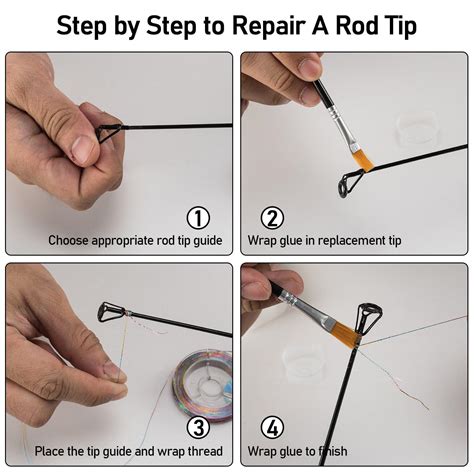 Step by Step to Repair A Rod Tip

①
Choose appropriate rod tip guide

②
Wrap glue in replacement tip

③
Place the tip guide and wrap thread

④
Wrap glue to finish