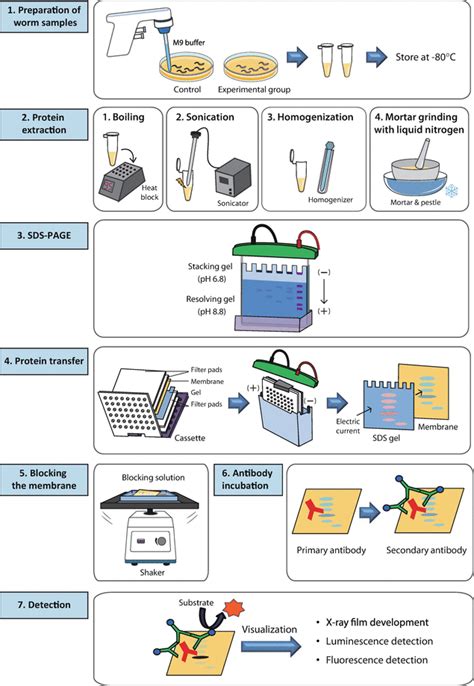 1. Preparation of worm samples

M9 buffer

Control

Experimental group

Store at -80°C

2. Protein extraction

1. Boiling

Heat block

2. Sonication

Sonicator

3. Homogenization

Homogenizer

4. Mortar grinding with liquid nitrogen

Mortar & pestle

3. SDS-PAGE

Stacking gel (pH 6.8)

Resolving gel (pH 8.8)

(−)

(+)

4. Protein transfer

Filter pads

Membrane

Gel

Filter pads

Cassette

(+)

(−)

Electric current

SDS gel

Membrane

5. Blocking the membrane

Blocking solution

Shaker

6. Antibody incubation

Primary antibody

Secondary antibody

7. Detection

Substrate

Visualization

• X-ray film development

• Luminescence detection

• Fluorescence detection