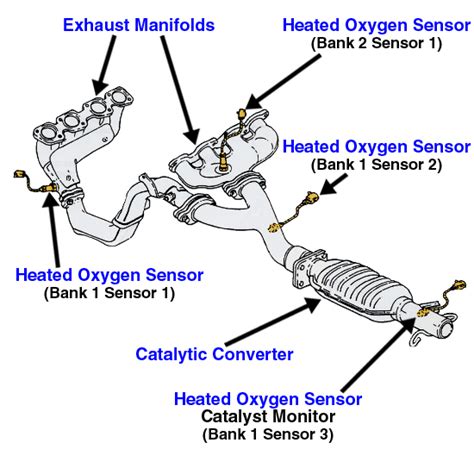 Exhaust Manifolds

Heated Oxygen Sensor
(Bank 2 Sensor 1)

Heated Oxygen Sensor
(Bank 1 Sensor 2)

Heated Oxygen Sensor
(Bank 1 Sensor 1)

Catalytic Converter

Heated Oxygen Sensor
Catalyst Monitor
(Bank 1 Sensor 3)