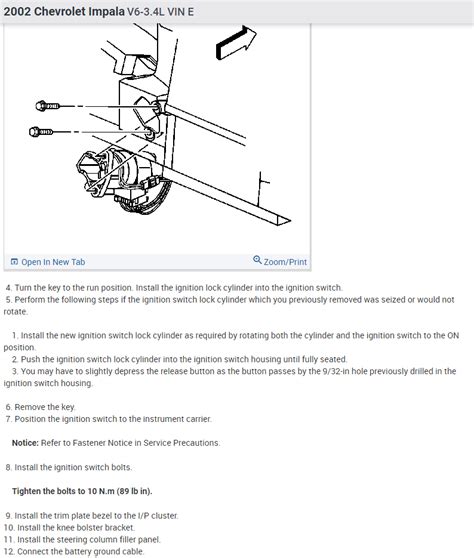 2002 Chevrolet Impala V6-3.4L VIN E

Open In New Tab

Zoom/Print

4. Turn the key to the run position. Install the ignition lock cylinder into the ignition switch.
5. Perform the following steps if the ignition switch lock cylinder which you previously removed was seized or would not rotate.

1. Install the new ignition switch lock cylinder as required by rotating both the cylinder and the ignition switch to the ON position.
2. Push the ignition switch lock cylinder into the ignition switch housing until fully seated.
3. You may have to slightly depress the release button as the button passes by the 9/32-in hole previously drilled in the ignition switch housing.

6. Remove the key.
7. Position the ignition switch to the instrument carrier.

Notice: Refer to Fastener Notice in Service Precautions.

8. Install the ignition switch bolts.

Tighten the bolts to 10 N.m (89 lb in).

9. Install the trim plate bezel to the I/P cluster.
10. Install the knee bolster bracket.
11. Install the steering column filler panel.
12. Connect the battery ground cable.