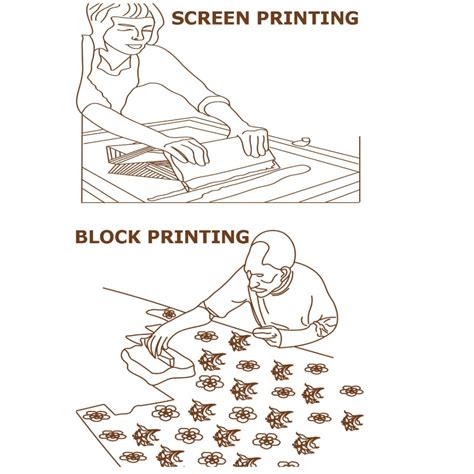 SCREEN PRINTING

BLOCK PRINTING