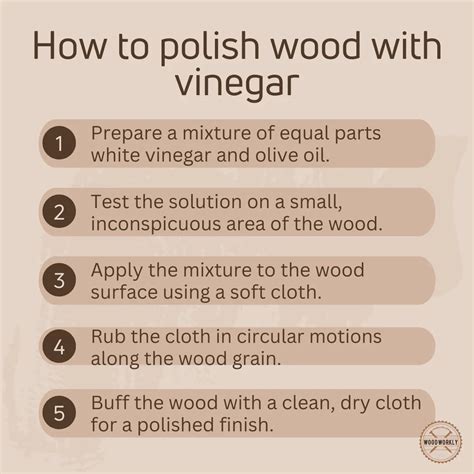 How to polish wood with vinegar

1 Prepare a mixture of equal parts white vinegar and olive oil.

2 Test the solution on a small, inconspicuous area of the wood.

3 Apply the mixture to the wood surface using a soft cloth.

4 Rub the cloth in circular motions along the wood grain.

5 Buff the wood with a clean, dry cloth for a polished finish.

WOODWORKLY