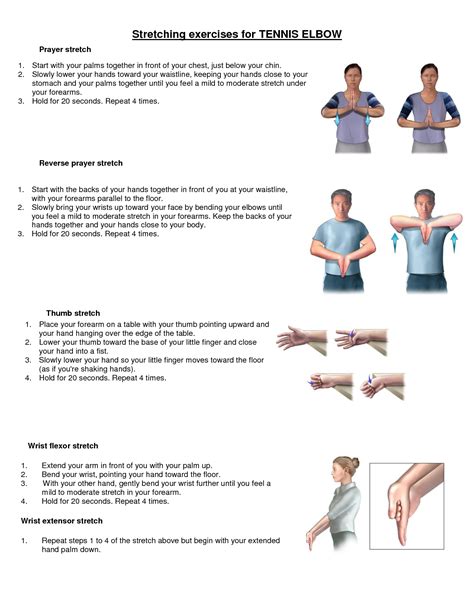 Stretching exercises for TENNIS ELBOW

Prayer stretch

1. Start with your palms together in front of your chest, just below your chin.
2. Slowly lower your hands toward your waistline, keeping your hands close to your stomach and your palms together until you feel a mild to moderate stretch under your forearms.
3. Hold for 20 seconds. Repeat 4 times.

Reverse prayer stretch

1. Start with the backs of your hands together in front of you at your waistline, with your forearms parallel to the floor.
2. Slowly bring your wrists up toward your face by bending your elbows until you feel a mild to moderate stretch in your forearms. Keep the backs of your hands together and your hands close to your body.
3. Hold for 20 seconds. Repeat 4 times.

Thumb stretch

1. Place your forearm on a table with your thumb pointing upward and your hand hanging over the edge of the table.
2. Lower your thumb toward the base of your little finger and close your hand into a fist.
3. Slowly lower your hand so your little finger moves toward the floor (as if you're shaking hands).
4. Hold for 20 seconds. Repeat 4 times.

Wrist flexor stretch

1. Extend your arm in front of you with your palm up.
2. Bend your wrist, pointing your hand toward the floor.
3. With your other hand, gently bend your wrist further until you feel a mild to moderate stretch in your forearm.
4. Hold for 20 seconds. Repeat 4 times.

Wrist extensor stretch

1. Repeat steps 1 to 4 of the stretch above but begin with your extended hand palm down.