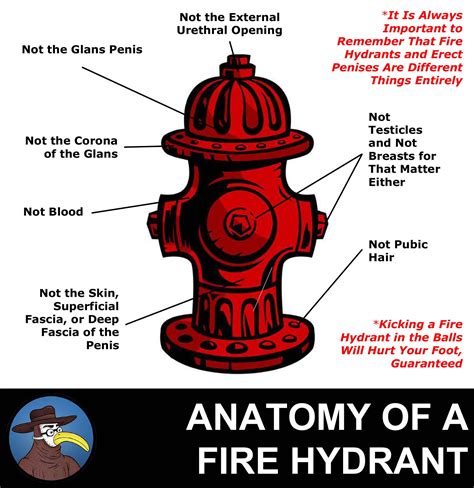 Not the External Urethral Opening

*It Is Always Important to Remember That Fire Hydrants and Erect Penises Are Different Things Entirely

Not the Glans Penis

Not the Corona of the Glans

Not Testicles and Not Breasts for That Matter Either

Not Blood

Not Pubic Hair

Not the Skin, Superficial Fascia, or Deep Fascia of the Penis

*Kicking a Fire Hydrant in the Balls Will Hurt Your Foot, Guaranteed

ANATOMY OF A FIRE HYDRANT