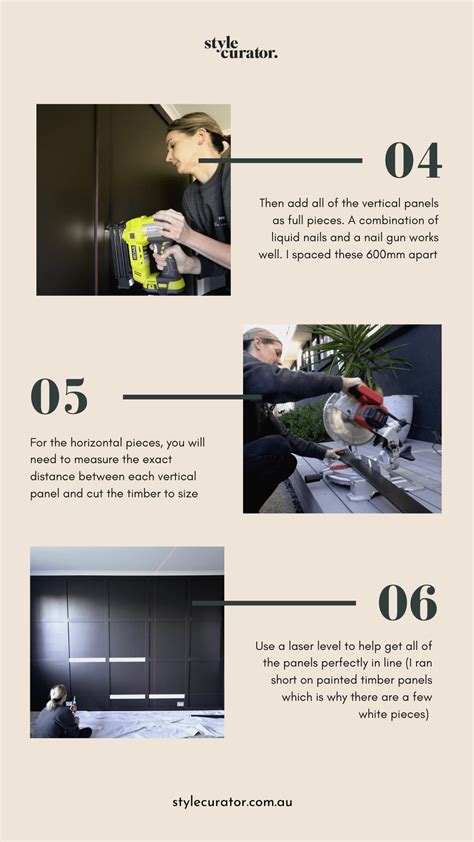 style curator.

04

Then add all of the vertical panels as full pieces. A combination of liquid nails and a nail gun works well. I spaced these 600mm apart

05

For the horizontal pieces, you will need to measure the exact distance between each vertical panel and cut the timber to size

06

Use a laser level to help get all of the panels perfectly in line (I ran short on painted timber panels which is why there are a few white pieces)

stylecurator.com.au