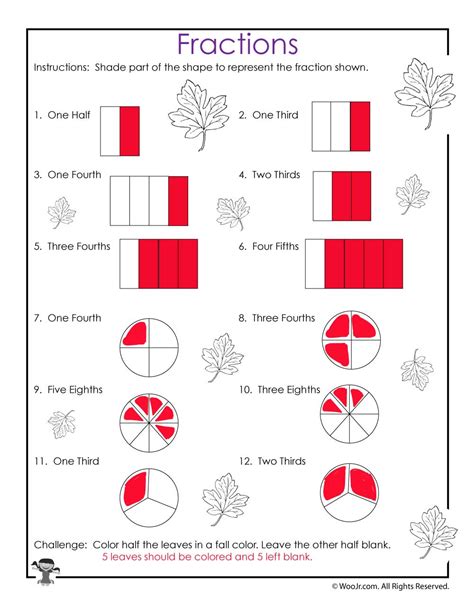 Fractions

Instructions: Shade part of the shape to represent the fraction shown.

1. One Half

2. One Third

3. One Fourth

4. Two Thirds

5. Three Fourths

6. Four Fifths

7. One Fourth

8. Three Fourths

9. Five Eighths

10. Three Eighths

11. One Third

12. Two Thirds

Challenge: Color half the leaves in a fall color. Leave the other half blank.
5 leaves should be colored and 5 left blank.

© WooJr.com. All Rights Reserved.