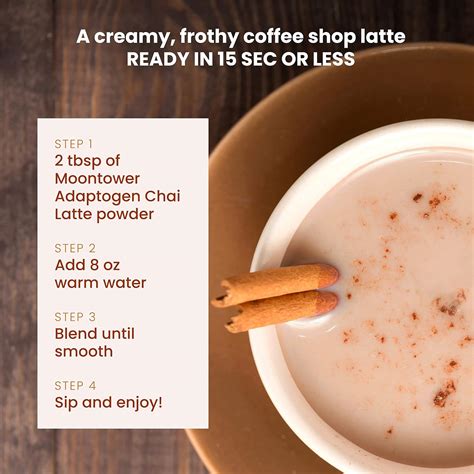 A creamy, frothy coffee shop latte
READY IN 15 SEC OR LESS

STEP 1
2 tbsp of Moontower Adaptogen Chai Latte powder

STEP 2
Add 8 oz warm water

STEP 3
Blend until smooth

STEP 4
Sip and enjoy!