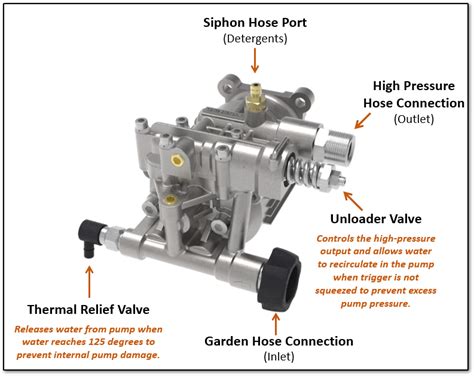 Siphon Hose Port
(Detergents)

High Pressure
Hose Connection
(Outlet)

Unloader Valve

Controls the high-pressure output and allows water to recirculate in the pump when trigger is not squeezed to prevent excess pump pressure.

Thermal Relief Valve

Releases water from pump when water reaches 125 degrees to prevent internal pump damage.

Garden Hose Connection
(Inlet)