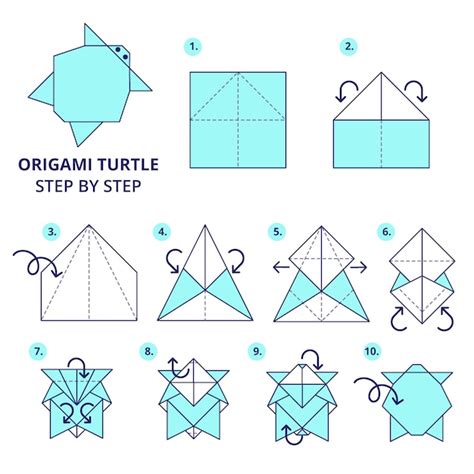 ORIGAMI TURTLE
STEP BY STEP

1.

2.

3.

4.

5.

6.

7.

8.

9.

10.