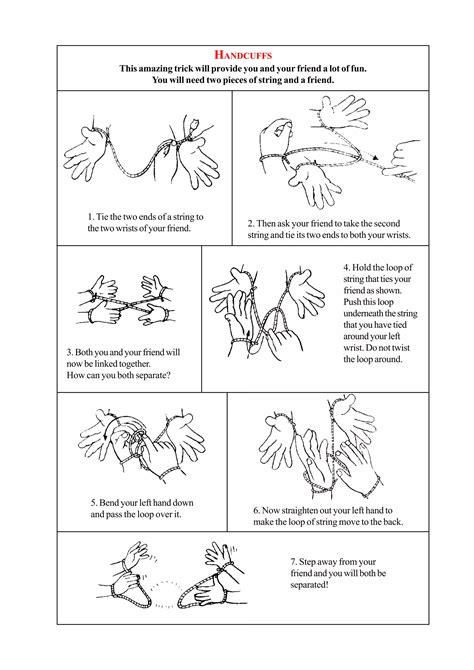 HANDCUFFS

This amazing trick will provide you and your friend a lot of fun. You will need two pieces of string and a friend.

1. Tie the two ends of a string to the two wrists of your friend.

2. Then ask your friend to take the second string and tie its two ends to both your wrists.

3. Both you and your friend will now be linked together. How can you both separate?

4. Hold the loop of string that ties your friend as shown. Push this loop underneath the string that you have tied around your left wrist. Do not twist the loop around.

5. Bend your left hand down and pass the loop over it.

6. Now straighten out your left hand to make the loop of string move to the back.

7. Step away from your friend and you will both be separated!