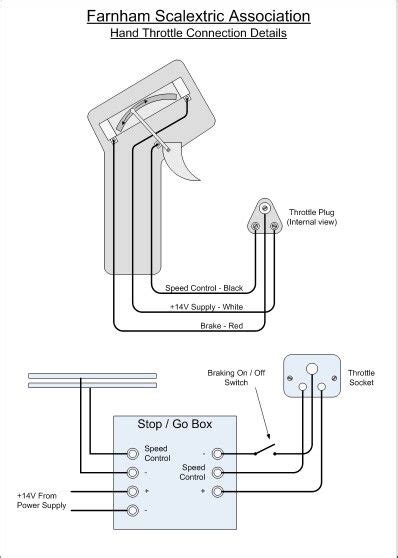 Farnham Scalextric Association
Hand Throttle Connection Details

Throttle Plug
(Internal view)

Speed Control - Black
+14V Supply - White
Brake - Red

Braking On / Off Switch

Throttle Socket

Stop / Go Box

Speed Control
-
+
-

-
Speed Control
+

+14V From Power Supply