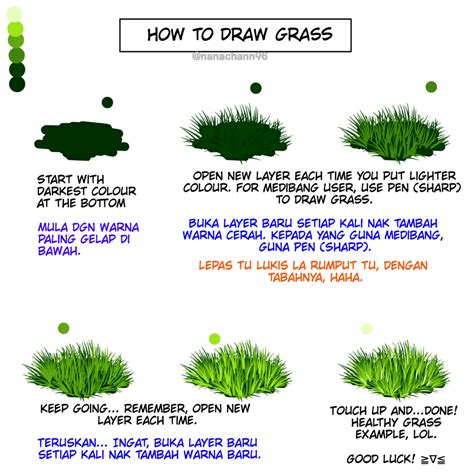 HOW TO DRAW GRASS

@nanachann96

START WITH DARKEST COLOUR AT THE BOTTOM

MULA DGN WARNA PALING GELAP DI BAWAH.

OPEN NEW LAYER EACH TIME YOU PUT LIGHTER COLOUR. FOR MEDIBANG USER, USE PEN (SHARP) TO DRAW GRASS.

BUKA LAYER BARU SETIAP KALI NAK TAMBAH WARNA CERAH. KEPADA YANG GUNA MEDIBANG, GUNA PEN (SHARP).

LEPAS TU LUKIS LA RUMPUT TU, DENGAN TABAHNYA, HAHA.

KEEP GOING... REMEMBER, OPEN NEW LAYER EACH TIME.

TERUSKAN... INGAT, BUKA LAYER BARU SETIAP KALI NAK TAMBAH WARNA BARU.

TOUCH UP AND...DONE! HEALTHY GRASS EXAMPLE, LOL.

GOOD LUCK! ≧∇≦