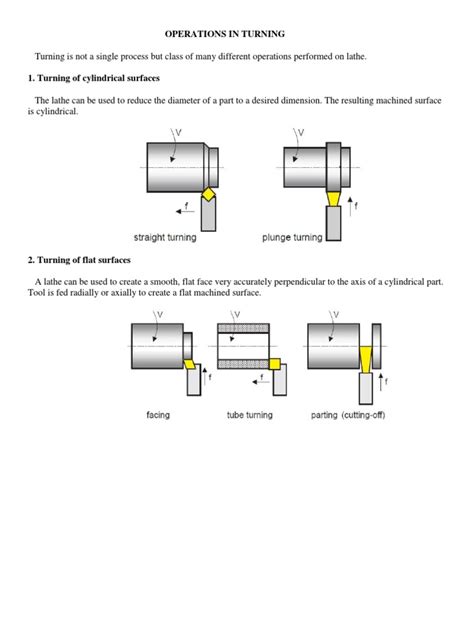 OPERATIONS IN TURNING

Turning is not a single process but class of many different operations performed on lathe.

1. Turning of cylindrical surfaces

The lathe can be used to reduce the diameter of a part to a desired dimension. The resulting machined surface is cylindrical.

V
f
straight turning

V
f
plunge turning

2. Turning of flat surfaces

A lathe can be used to create a smooth, flat face very accurately perpendicular to the axis of a cylindrical part. Tool is fed radially or axially to create a flat machined surface.

V
f
facing

V
f
tube turning

V
f
parting (cutting-off)