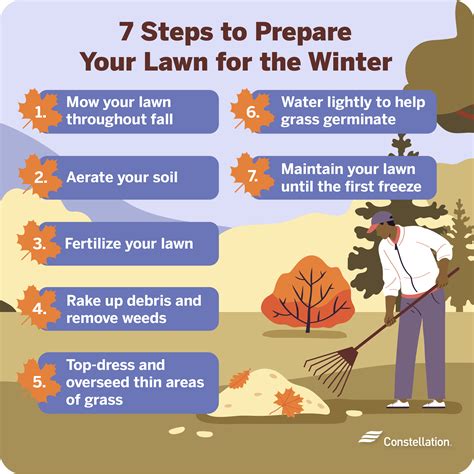 7 Steps to Prepare Your Lawn for the Winter

1. Mow your lawn throughout fall

2. Aerate your soil

3. Fertilize your lawn

4. Rake up debris and remove weeds

5. Top-dress and overseed thin areas of grass

6. Water lightly to help grass germinate

7. Maintain your lawn until the first freeze

Constellation.