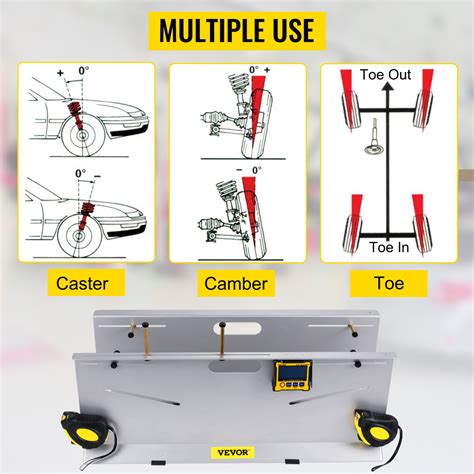 MULTIPLE USE

+ 0°

0° −

0° +

− 0°

Toe Out

Toe In

Caster

Camber

Toe

VEVOR