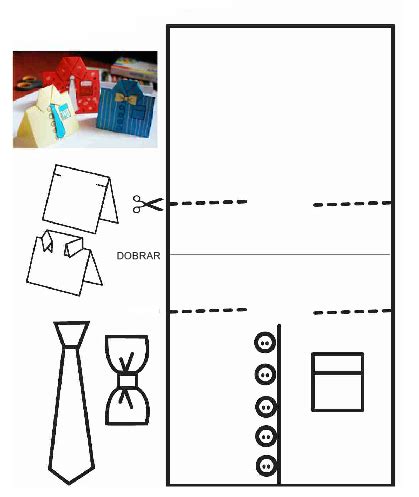 DOBRAR