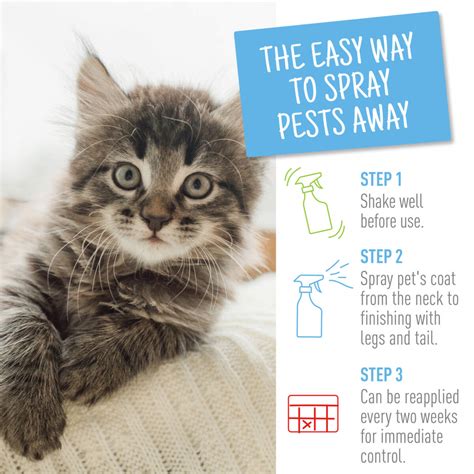 THE EASY WAY TO SPRAY PESTS AWAY

STEP 1
Shake well before use.

STEP 2
Spray pet's coat from the neck to finishing with legs and tail.

STEP 3
Can be reapplied every two weeks for immediate control.